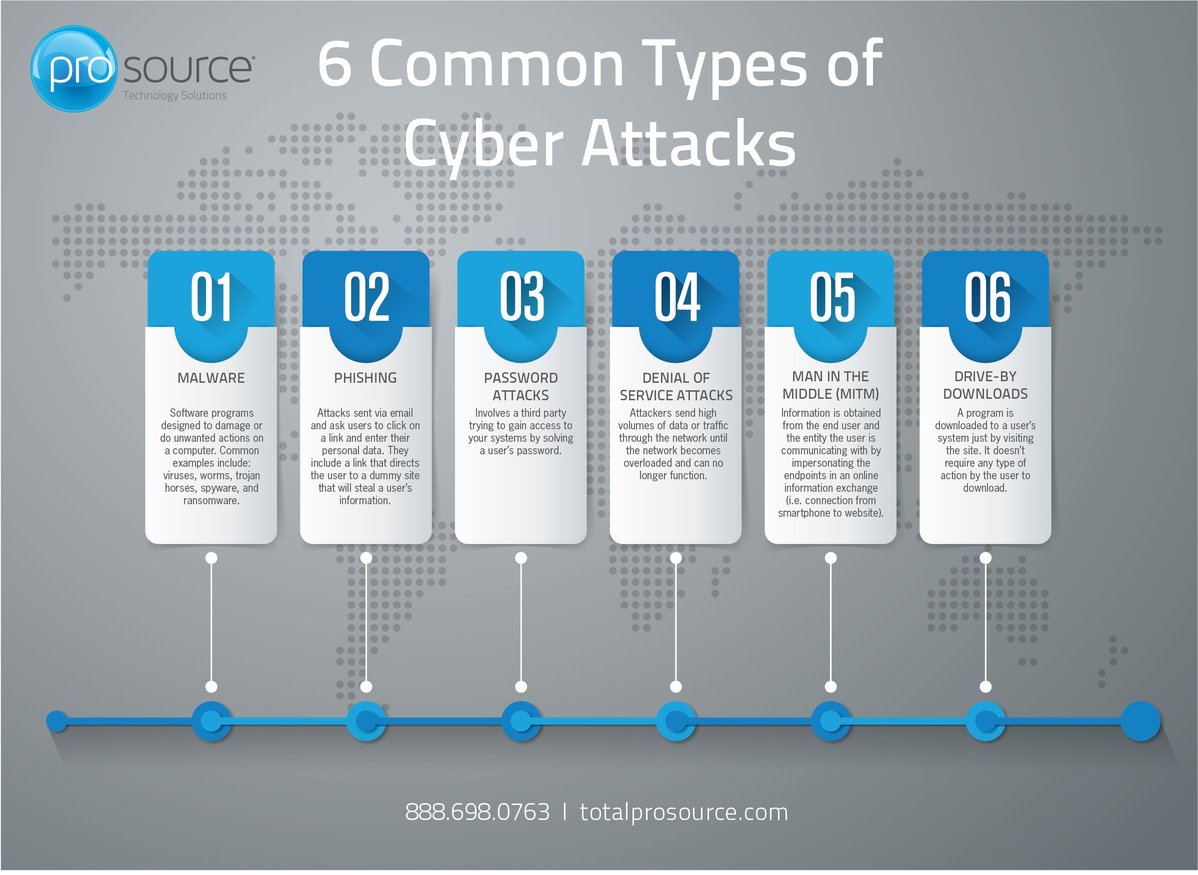 pro source
Technology Solutions

6 Common Types of Cyber Attacks

01
MALWARE
Software programs designed to damage or do unwanted actions on a computer. Common examples include: viruses, worms, trojan horses, spyware, and ransomware.

02
PHISHING
Attacks sent via email and ask users to click on a link and enter their personal data. They include a link that directs the user to a dummy site that will steal a user's information.

03
PASSWORD ATTACKS
Involves a third party trying to gain access to your systems by solving a user's password.

04
DENIAL OF SERVICE ATTACKS
Attackers send high volumes of data or traffic through the network until the network becomes overloaded and can no longer function.

05
MAN IN THE MIDDLE (MITM)
Information is obtained from the end user and the entity the user is communicating with by impersonating the endpoints in an online information exchange (i.e. connection from smartphone to website).

06
DRIVE-BY DOWNLOADS
A program is downloaded to a user's system just by visiting the site. It doesn't require any type of action by the user to download.

888.698.0763 | totalprosource.com